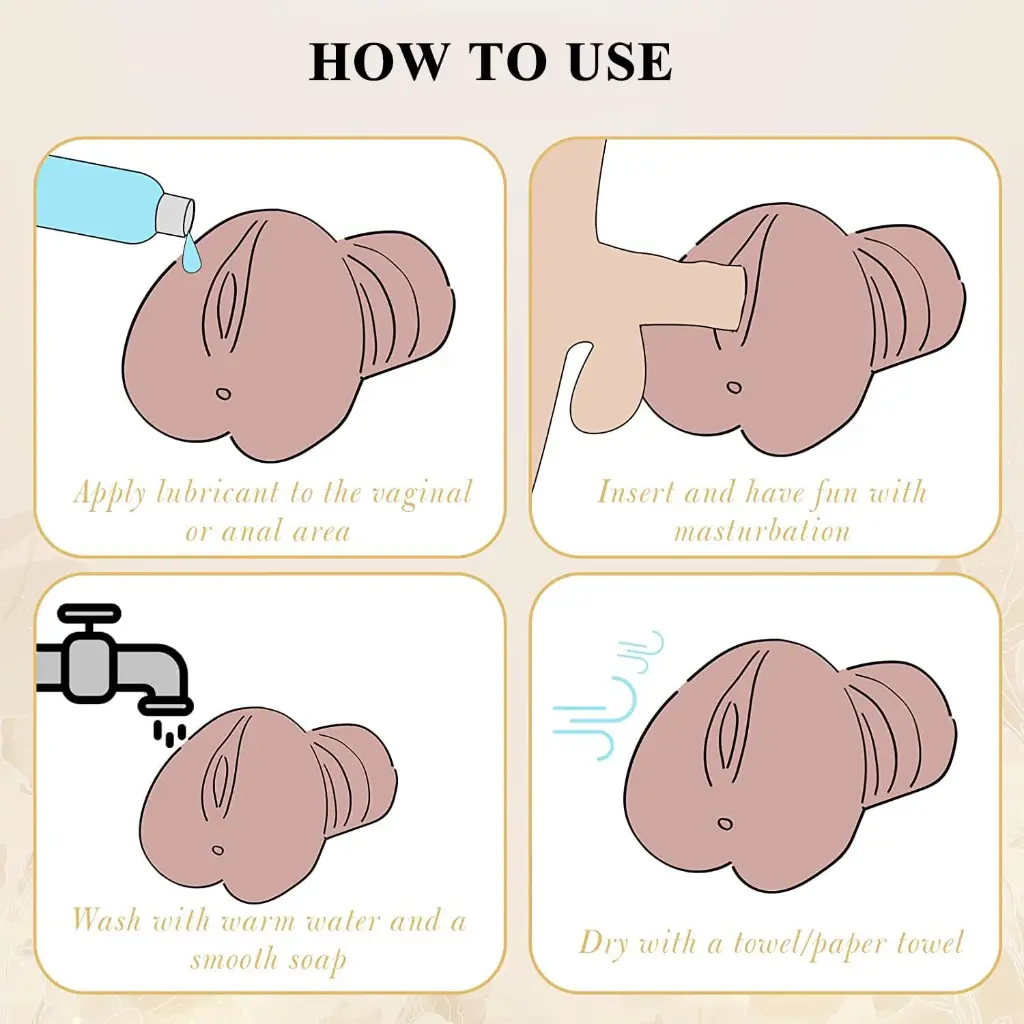 HOW TO USE

Apply lubricant to the vaginal or anal area

Insert and have fun with masturbation

Wash with warm water and a smooth soap

Dry with a towel/paper towel