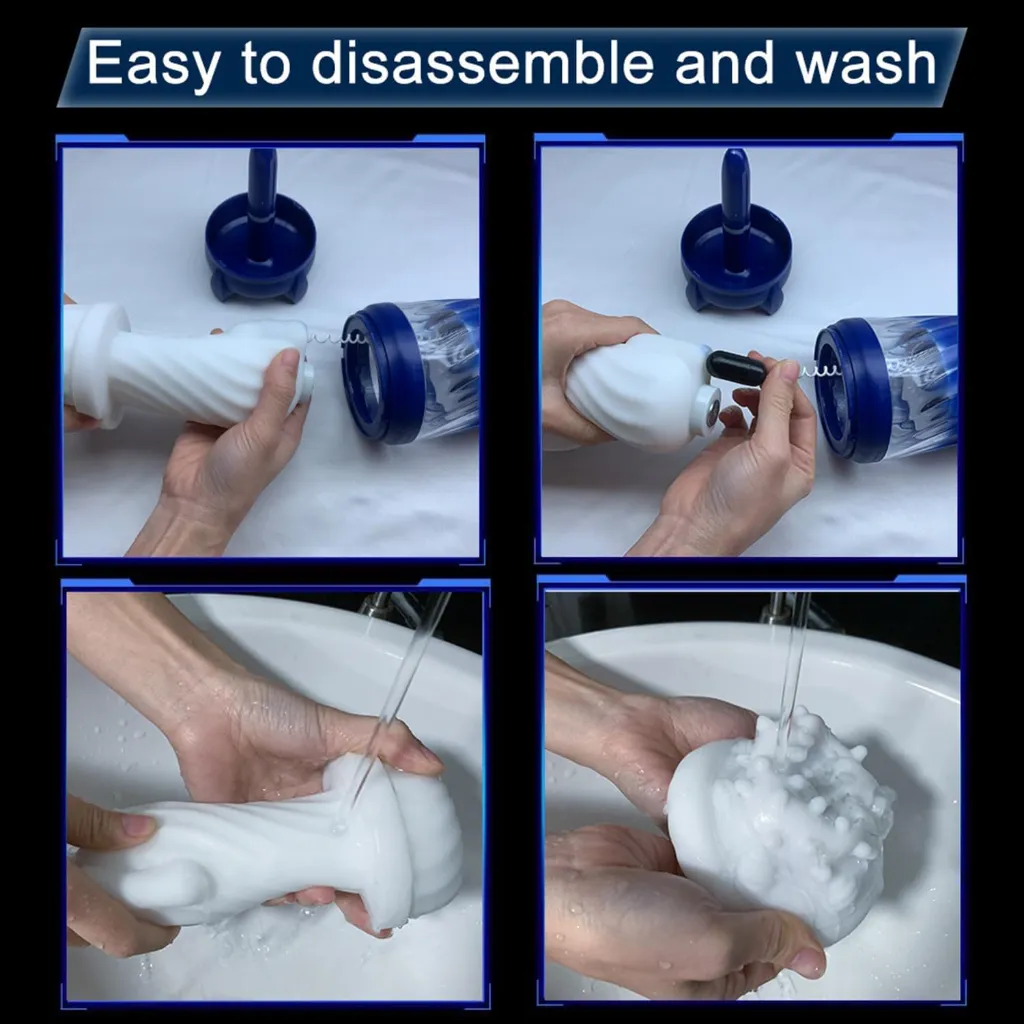 Easy to disassemble and wash